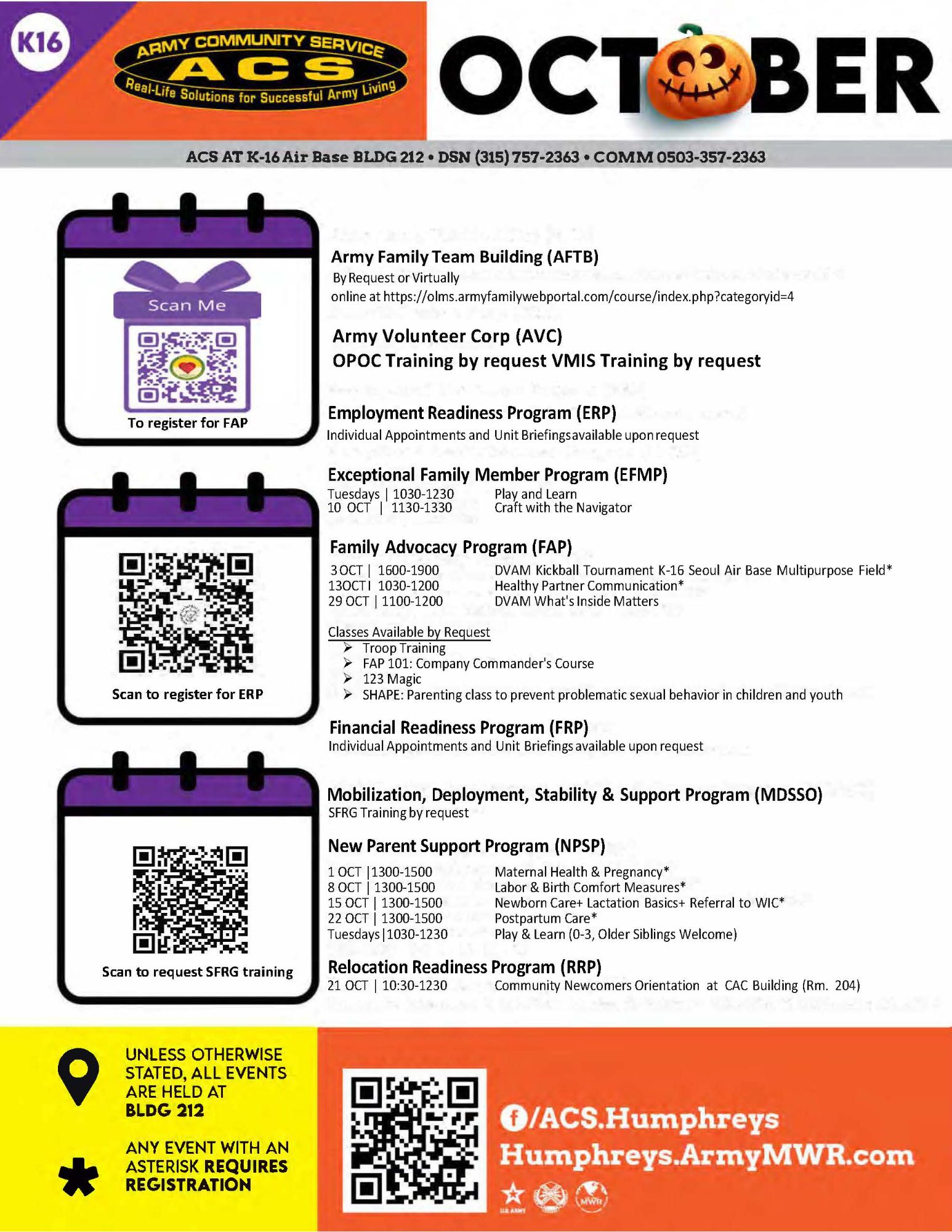 K16

ARMY COMMUNITY SERVICE
ACS
Real-Life Solutions for Successful Army Living

OCTOBER

ACS AT K-16 Air Base BLDG 212 • DSN (315) 757-2363 • COMM 0503-357-2363

Scan Me

To register for FAP

Scan to register for ERP

Scan to request SFRG training

Army Family Team Building (AFTB)
By Request or Virtually
online at https://olms.armyfamilywebportal.com/course/index.php?categoryid=4

Army Volunteer Corp (AVC)
OPOC Training by request VMIS Training by request

Employment Readiness Program (ERP)
Individual Appointments and Unit Briefings available upon request

Exceptional Family Member Program (EFMP)

| Tuesdays \| 1030-1230 | Play and Learn |
|---|---|
| 10 OCT \| 1130-1330 | Craft with the Navigator |

Family Advocacy Program (FAP)

| 3 OCT \| 1600-1900 | DVAM Kickball Tournament K-16 Seoul Air Base Multipurpose Field* |
|---|---|
| 13OCT I 1030-1200 | Healthy Partner Communication* |
| 29 OCT \| 1100-1200 | DVAM What's Inside Matters |

Classes Available by Request
➢ Troop Training
➢ FAP 101: Company Commander's Course
➢ 123 Magic
➢ SHAPE: Parenting class to prevent problematic sexual behavior in children and youth

Financial Readiness Program (FRP)
Individual Appointments and Unit Briefings available upon request

Mobilization, Deployment, Stability & Support Program (MDSSO)
SFRG Training by request

New Parent Support Program (NPSP)

| 1 OCT \|1300-1500 | Maternal Health & Pregnancy* |
|---|---|
| 8 OCT \| 1300-1500 | Labor & Birth Comfort Measures* |
| 15 OCT \| 1300-1500 | Newborn Care+ Lactation Basics+ Referral to WIC* |
| 22 OCT \| 1300-1500 | Postpartum Care* |
| Tuesdays\|1030-1230 | Play & Learn (0-3, Older Siblings Welcome) |

Relocation Readiness Program (RRP)

| 21 OCT \| 10:30-1230 | Community Newcomers Orientation at CAC Building (Rm. 204) |
|---|---|

UNLESS OTHERWISE STATED, ALL EVENTS ARE HELD AT BLDG 212

ANY EVENT WITH AN ASTERISK REQUIRES REGISTRATION

/ACS.Humphreys
Humphreys.ArmyMWR.com

U.S. ARMY MWR